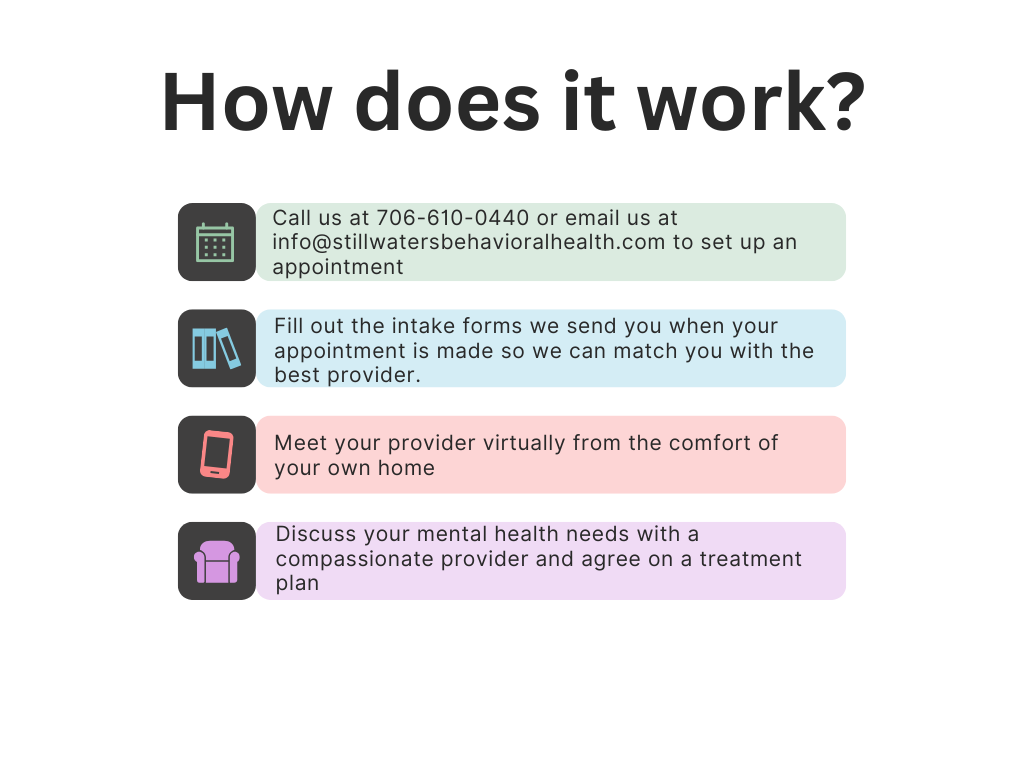 How does it work?

Call us at 706-610-0440 or email us at info@stillwatersbehavioralhealth.com to set up an appointment

Fill out the intake forms we send you when your appointment is made so we can match you with the best provider.

Meet your provider virtually from the comfort of your own home

Discuss your mental health needs with a compassionate provider and agree on a treatment plan